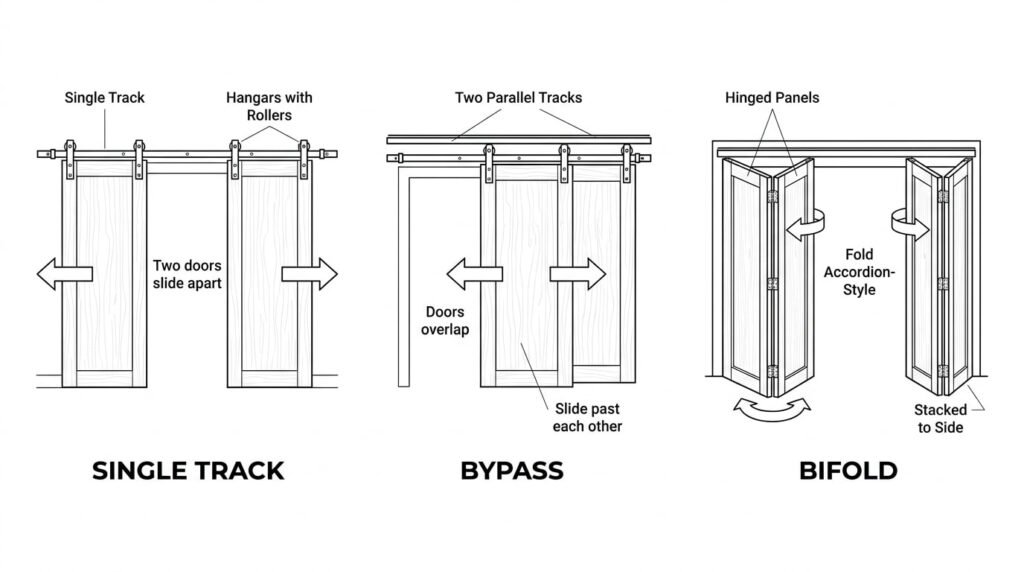 Single Track

Hangars with Rollers

Two doors slide apart

SINGLE TRACK

Two Parallel Tracks

Doors overlap

Slide past each other

BYPASS

Hinged Panels

Fold Accordion-Style

Stacked to Side

BIFOLD